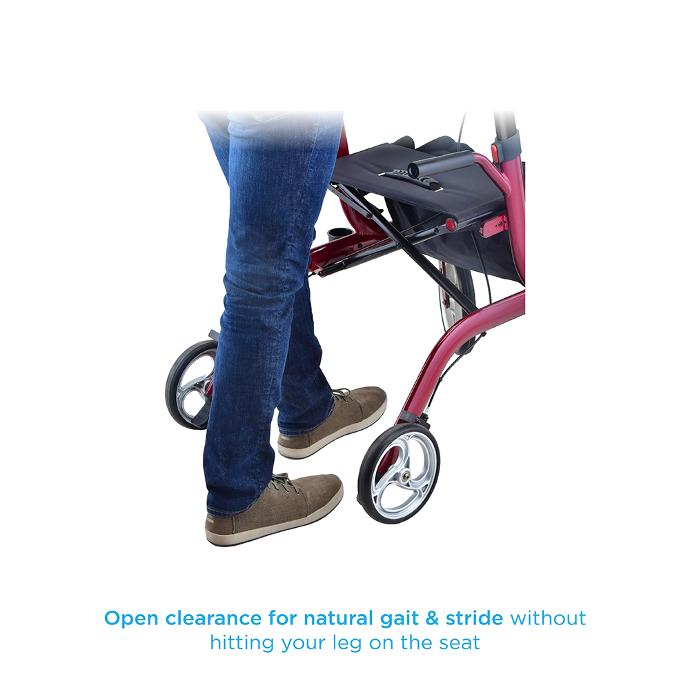 Open clearance for natural gait & stride without hitting your leg on the seat